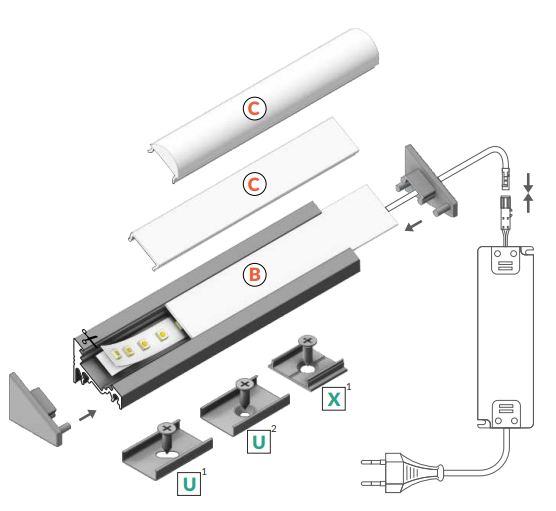 C

C

B

X$^1$

U$^2$

U$^1$