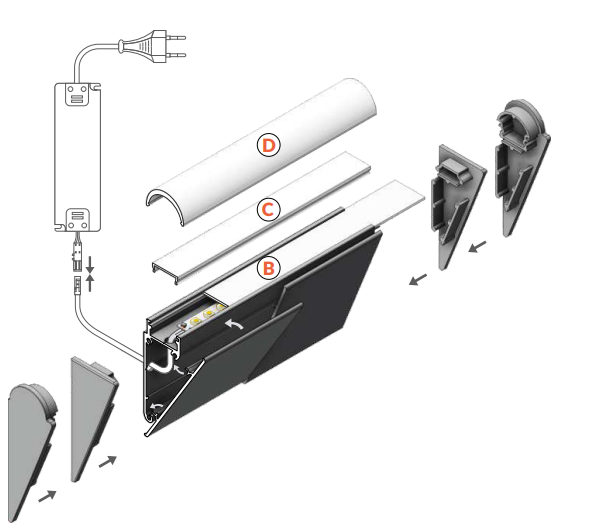 D

C

B