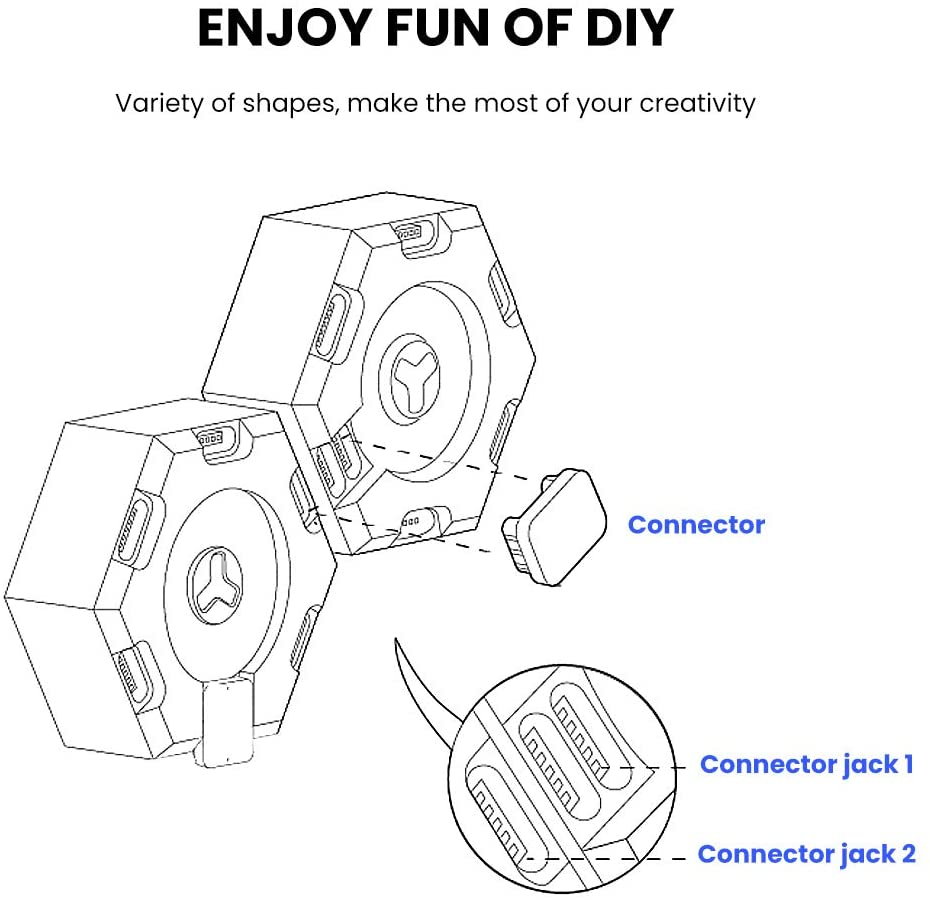 ENJOY FUN OF DIY

Variety of shapes, make the most of your creativity

Connector

Connector jack 1

Connector jack 2