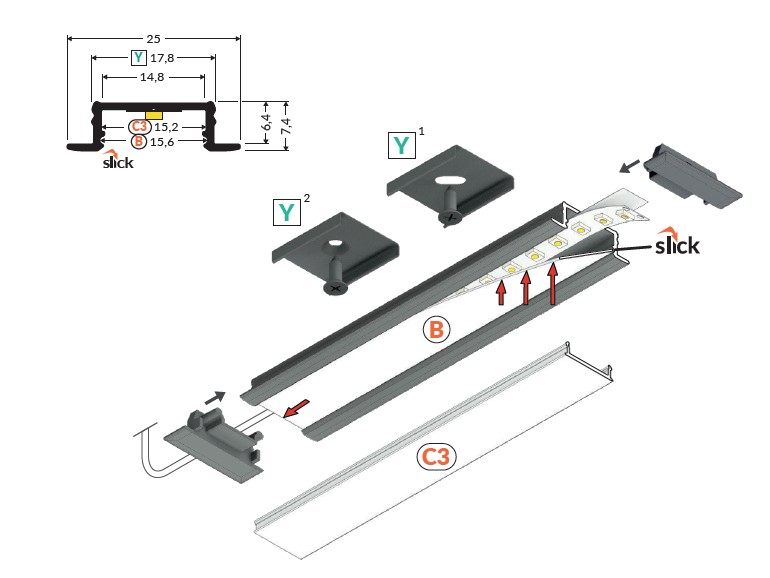 25

Y 17,8

14,8

C3 15,2

B 15,6

6,4

7,4

slick

Y 1

Y 2

slick

B

C3